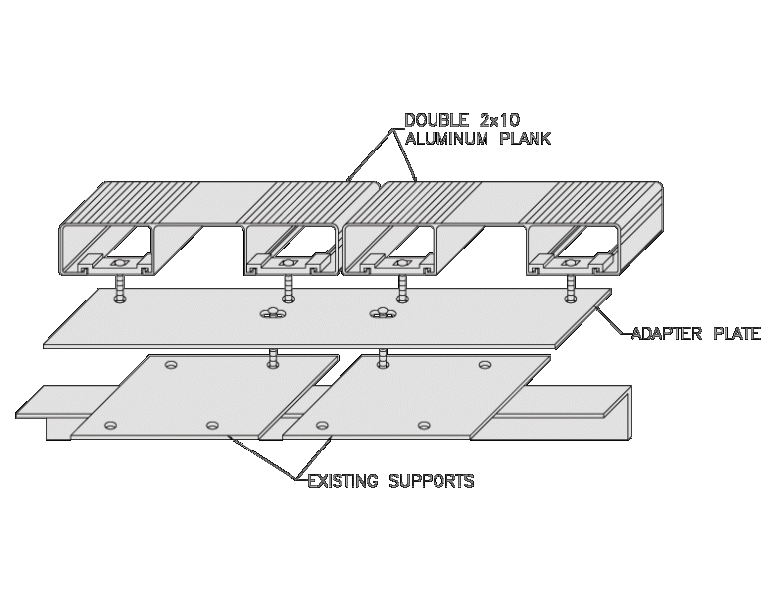 DOUBLE 2x10
ALUMINUM PLANK

ADAPTER PLATE

EXISTING SUPPORTS